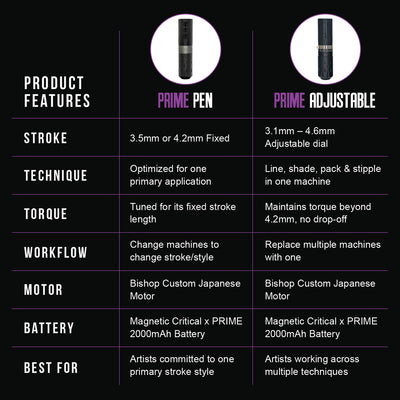 | PRODUCT FEATURES | PRIME PEN | PRIME ADJUSTABLE |
|---|---|---|
| STROKE | 3.5mm or 4.2mm Fixed | 3.1mm – 4.6mm Adjustable dial |
| TECHNIQUE | Optimized for one primary application | Line, shade, pack & stipple in one machine |
| TORQUE | Tuned for its fixed stroke length | Maintains torque beyond 4.2mm, no drop-off |
| WORKFLOW | Change machines to change stroke/style | Replace multiple machines with one |
| MOTOR | Bishop Custom Japanese Motor | Bishop Custom Japanese Motor |
| BATTERY | Magnetic Critical x PRIME 2000mAh Battery | Magnetic Critical x PRIME 2000mAh Battery |
| BEST FOR | Artists committed to one primary stroke style | Artists working across multiple techniques |