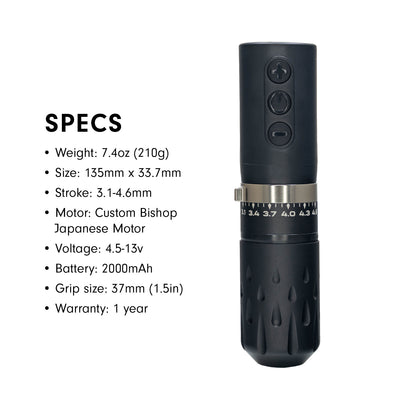 SPECS

• Weight: 7.4oz (210g)
• Size: 135mm x 33.7mm
• Stroke: 3.1-4.6mm
• Motor: Custom Bishop Japanese Motor
• Voltage: 4.5-13v
• Battery: 2000mAh
• Grip size: 37mm (1.5in)
• Warranty: 1 year

3.1 3.4 3.7 4.0 4.3 4.6